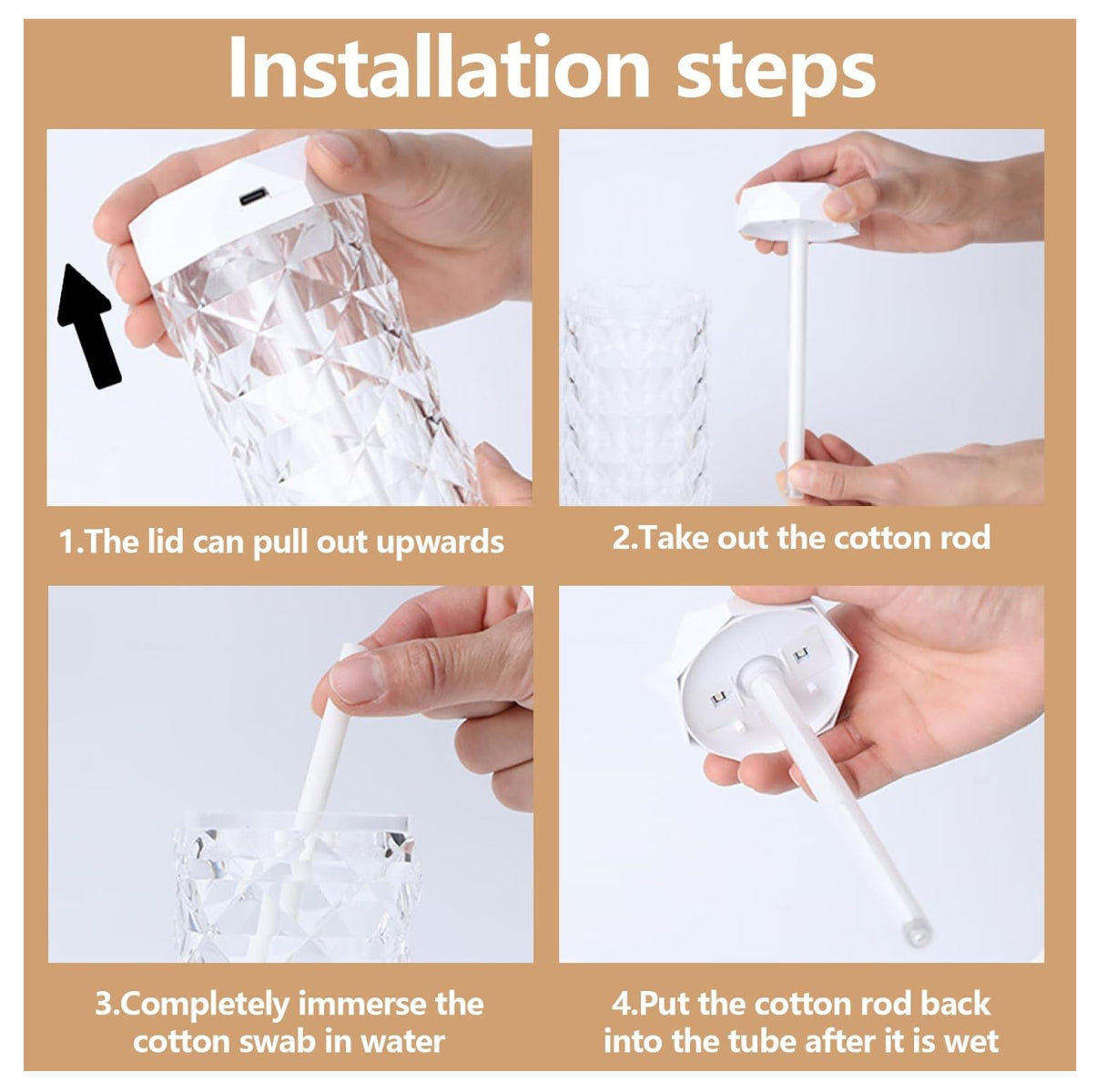 Installation steps

1.The lid can pull out upwards

2.Take out the cotton rod

3.Completely immerse the cotton swab in water

4.Put the cotton rod back into the tube after it is wet